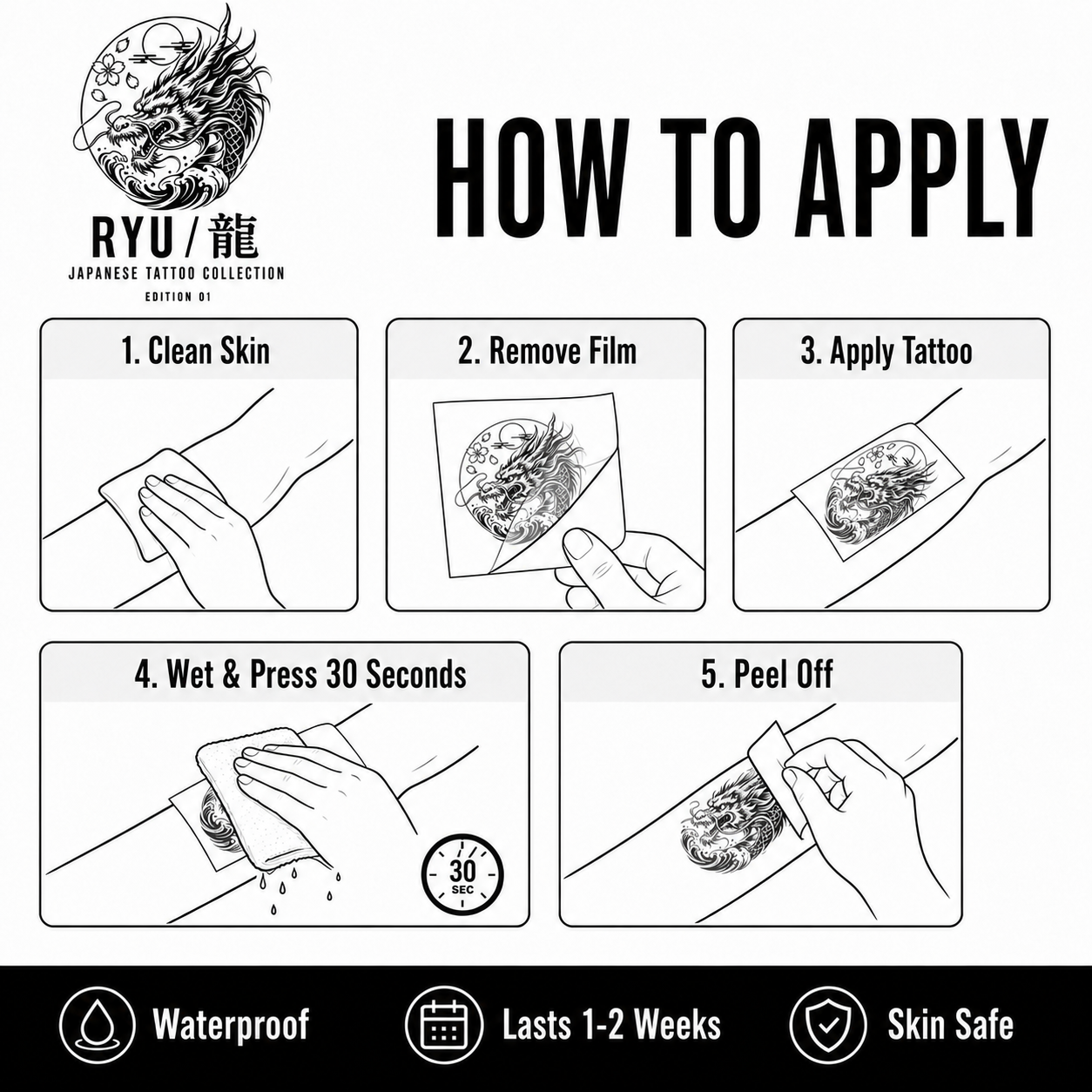 RYU / 龍
JAPANESE TATTOO COLLECTION
EDITION 01

HOW TO APPLY

1. Clean Skin

2. Remove Film

3. Apply Tattoo

4. Wet & Press 30 Seconds

30 SEC

5. Peel Off

Waterproof

Lasts 1-2 Weeks

Skin Safe